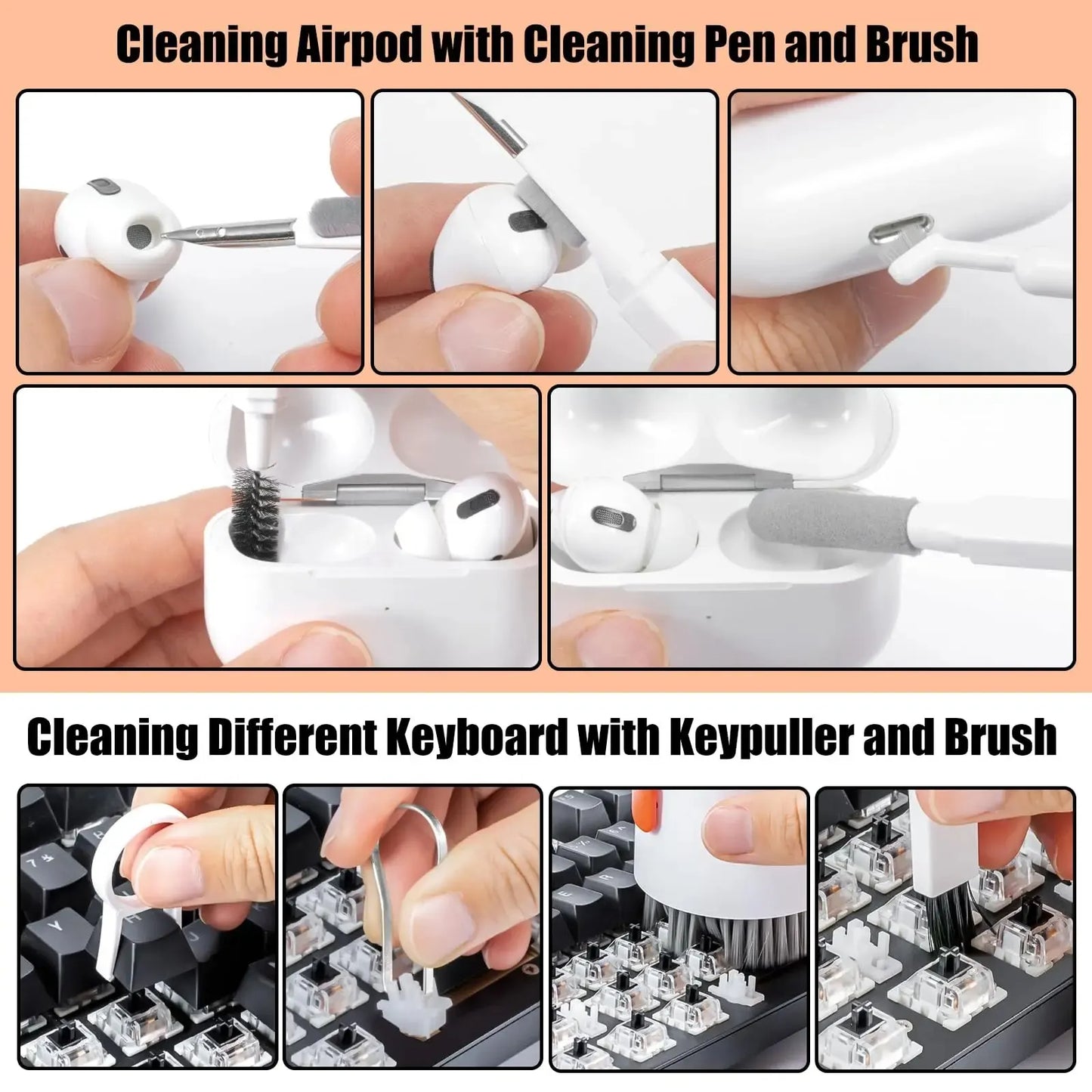 Cleaning Airpod with Cleaning Pen and Brush

Cleaning Different Keyboard with Keypuller and Brush